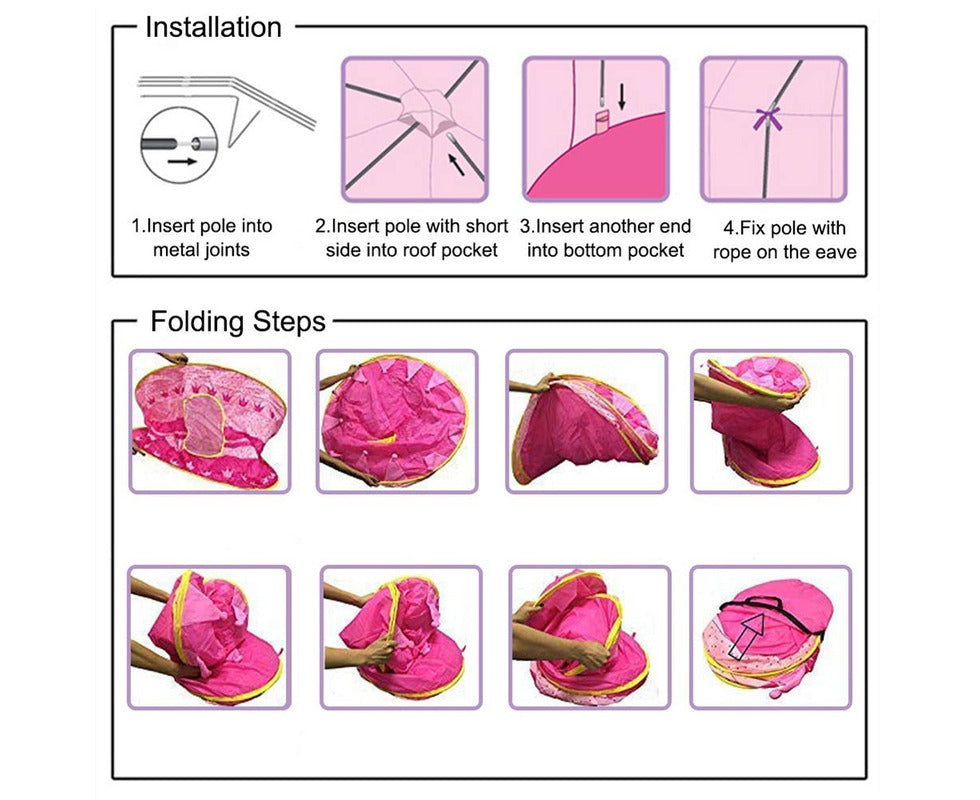 Installation

1.Insert pole into metal joints

2.Insert pole with short side into roof pocket

3.Insert another end into bottom pocket

4.Fix pole with rope on the eave

Folding Steps